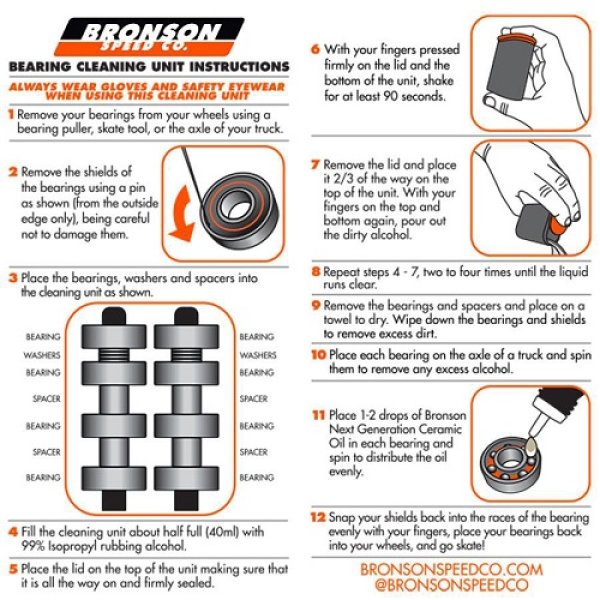 BRONSON SPEED CO.

BEARING CLEANING UNIT INSTRUCTIONS

ALWAYS WEAR GLOVES AND SAFETY EYEWEAR WHEN USING THIS CLEANING UNIT

1 Remove your bearings from your wheels using a bearing puller, skate tool, or the axle of your truck.

2 Remove the shields of the bearings using a pin as shown (from the outside edge only), being careful not to damage them.

3 Place the bearings, washers and spacers into the cleaning unit as shown.

BEARING
WASHERS
BEARING
SPACER
BEARING
SPACER
BEARING

BEARING
WASHERS
BEARING
SPACER
BEARING
SPACER
BEARING

4 Fill the cleaning unit about half full (40ml) with 99% Isopropyl rubbing alcohol.

5 Place the lid on the top of the unit making sure that it is all the way on and firmly sealed.

6 With your fingers pressed firmly on the lid and the bottom of the unit, shake for at least 90 seconds.

7 Remove the lid and place it 2/3 of the way on the top of the unit. With your fingers on the top and bottom again, pour out the dirty alcohol.

8 Repeat steps 4 - 7, two to four times until the liquid runs clear.

9 Remove the bearings and spacers and place on a towel to dry. Wipe down the bearings and shields to remove excess dirt.

10 Place each bearing on the axle of a truck and spin them to remove any excess alcohol.

11 Place 1-2 drops of Bronson Next Generation Ceramic Oil in each bearing and spin to distribute the oil evenly.

12 Snap your shields back into the races of the bearing evenly with your fingers, place your bearings back into your wheels, and go skate!

BRONSONSPEEDCO.COM
@BRONSONSPEEDCO